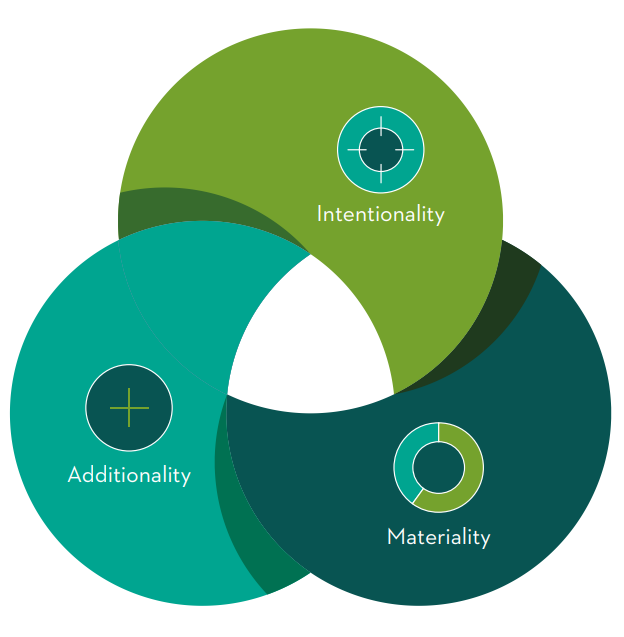 Intentionality

Additionality

Materiality